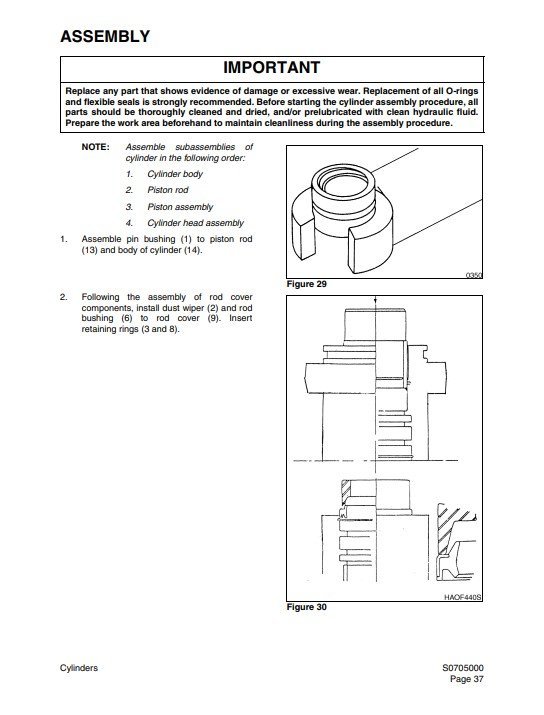 ASSEMBLY

IMPORTANT

Replace any part that shows evidence of damage or excessive wear. Replacement of all O-rings and flexible seals is strongly recommended. Before starting the cylinder assembly procedure, all parts should be thoroughly cleaned and dried, and/or prelubricated with clean hydraulic fluid. Prepare the work area beforehand to maintain cleanliness during the assembly procedure.

NOTE: Assemble subassemblies of cylinder in the following order:

1. Cylinder body
2. Piston rod
3. Piston assembly
4. Cylinder head assembly

1. Assemble pin bushing (1) to piston rod (13) and body of cylinder (14).

0350

Figure 29

2. Following the assembly of rod cover components, install dust wiper (2) and rod bushing (6) to rod cover (9). Insert retaining rings (3 and 8).

HAOF440S

Figure 30

Cylinders

S0705000
Page 37