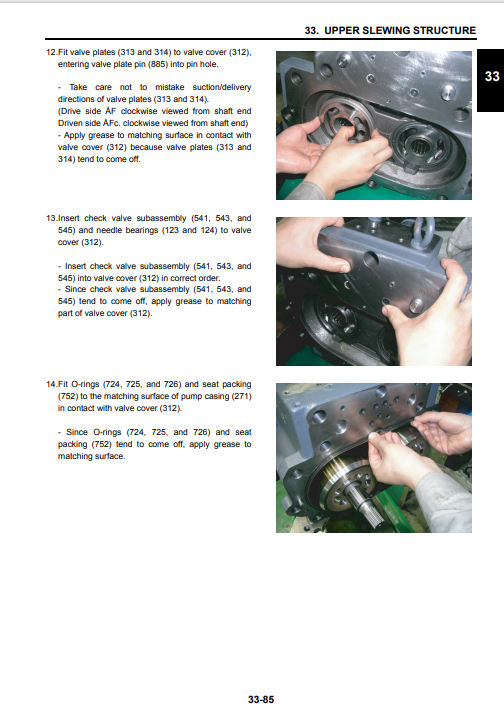 33. UPPER SLEWING STRUCTURE

33

12.Fit valve plates (313 and 314) to valve cover (312), entering valve plate pin (885) into pin hole.

- Take care not to mistake suction/delivery directions of valve plates (313 and 314).
(Drive side ÅF clockwise viewed from shaft end
Driven side ÅFc. clockwise viewed from shaft end)
- Apply grease to matching surface in contact with valve cover (312) because valve plates (313 and 314) tend to come off.

13.Insert check valve subassembly (541, 543, and 545) and needle bearings (123 and 124) to valve cover (312).

- Insert check valve subassembly (541, 543, and 545) into valve cover (312) in correct order.
- Since check valve subassembly (541, 543, and 545) tend to come off, apply grease to matching part of valve cover (312).

14.Fit O-rings (724, 725, and 726) and seat packing (752) to the matching surface of pump casing (271) in contact with valve cover (312).

- Since O-rings (724, 725, and 726) and seat packing (752) tend to come off, apply grease to matching surface.

33-85