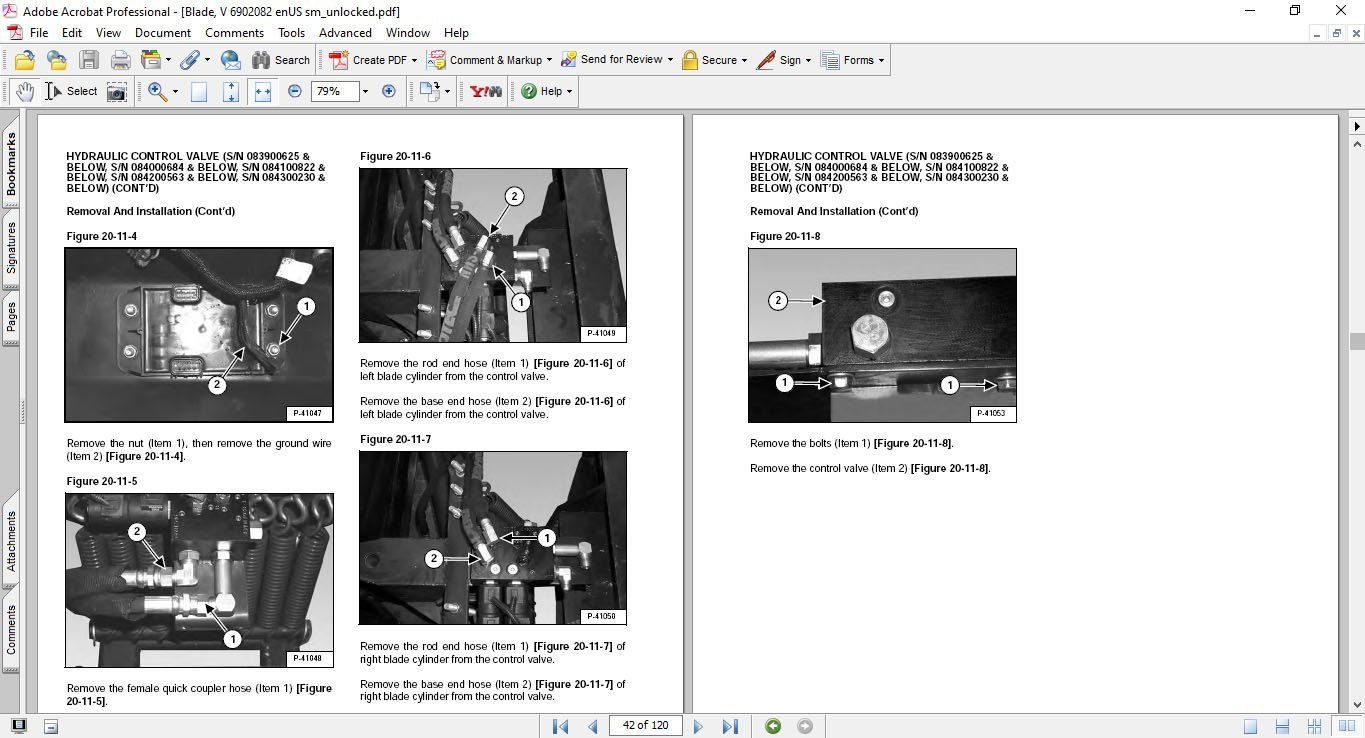 Adobe Acrobat Professional - [Blade, V 6902082 enUS sm_unlocked.pdf]

File Edit View Document Comments Tools Advanced Window Help

Search Create PDF Comment & Markup Send for Review Secure Sign Forms

Select 79% Help

Bookmarks Signatures Pages Attachments Comments

HYDRAULIC CONTROL VALVE (S/N 083900625 & BELOW, S/N 084000684 & BELOW, S/N 084100822 & BELOW, S/N 084200563 & BELOW, S/N 084300230 & BELOW) (CONT'D)

Removal And Installation (Cont'd)

Figure 20-11-4

1
2
P-41047

Remove the nut (Item 1), then remove the ground wire (Item 2) [Figure 20-11-4].

Figure 20-11-5

2
1
P-41048

Remove the female quick coupler hose (Item 1) [Figure 20-11-5].

Figure 20-11-6

2
1
P-41049

Remove the rod end hose (Item 1) [Figure 20-11-6] of left blade cylinder from the control valve.

Remove the base end hose (Item 2) [Figure 20-11-6] of left blade cylinder from the control valve.

Figure 20-11-7

1
2
P-41050

Remove the rod end hose (Item 1) [Figure 20-11-7] of right blade cylinder from the control valve.

Remove the base end hose (Item 2) [Figure 20-11-7] of right blade cylinder from the control valve.

HYDRAULIC CONTROL VALVE (S/N 083900625 & BELOW, S/N 084000684 & BELOW, S/N 084100822 & BELOW, S/N 084200563 & BELOW, S/N 084300230 & BELOW) (CONT'D)

Removal And Installation (Cont'd)

Figure 20-11-8

2
1
1
P-41053

Remove the bolts (Item 1) [Figure 20-11-8].

Remove the control valve (Item 2) [Figure 20-11-8].

42 of 120