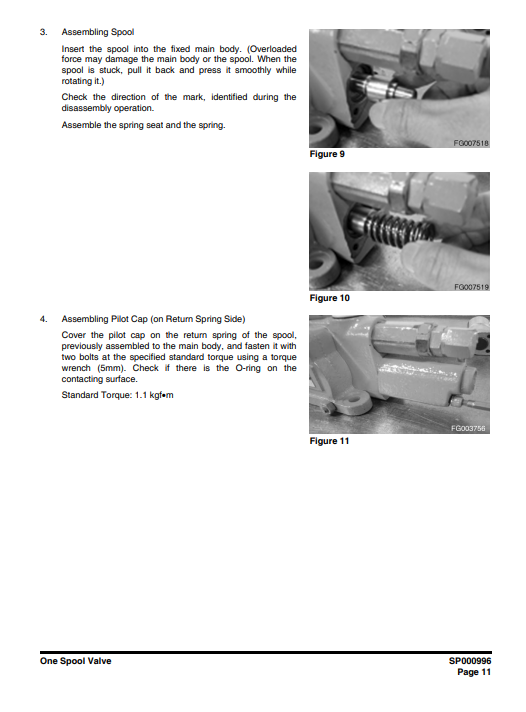 3. Assembling Spool

Insert the spool into the fixed main body. (Overloaded force may damage the main body or the spool. When the spool is stuck, pull it back and press it smoothly while rotating it.)

Check the direction of the mark, identified during the disassembly operation.

Assemble the spring seat and the spring.

FG007518

Figure 9

FG007519

Figure 10

4. Assembling Pilot Cap (on Return Spring Side)

Cover the pilot cap on the return spring of the spool, previously assembled to the main body, and fasten it with two bolts at the specified standard torque using a torque wrench (5mm). Check if there is the O-ring on the contacting surface.

Standard Torque: 1.1 kgf•m

FG003756

Figure 11

One Spool Valve

SP000996
Page 11