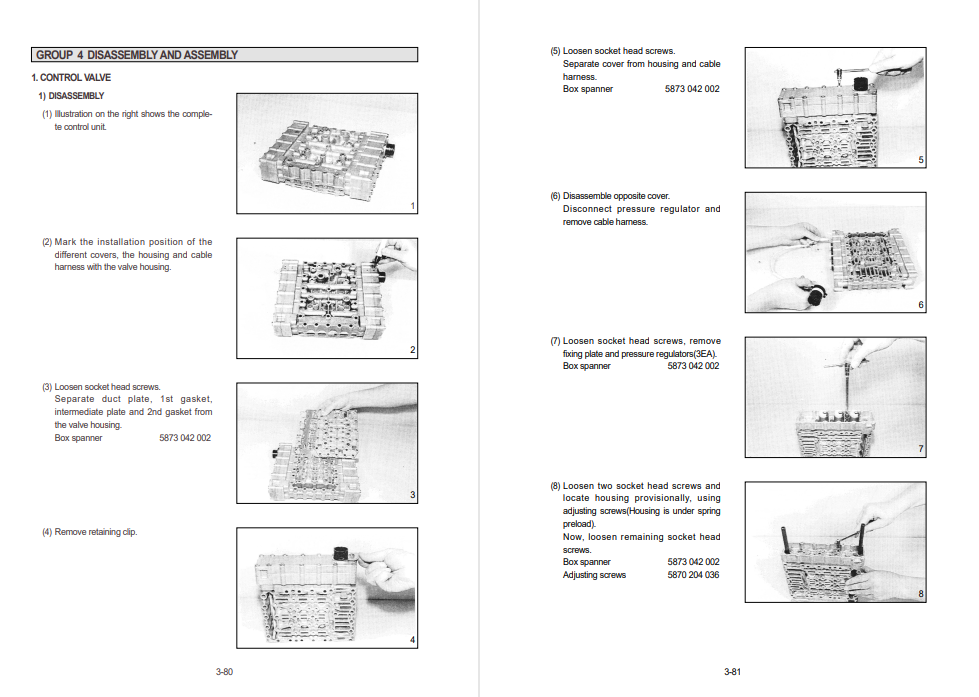 GROUP 4 DISASSEMBLY AND ASSEMBLY

1. CONTROL VALVE

1) DISASSEMBLY

(1) Illustration on the right shows the complete control unit.

1

(2) Mark the installation position of the different covers, the housing and cable harness with the valve housing.

2

(3) Loosen socket head screws.
Separate duct plate, 1st gasket, intermediate plate and 2nd gasket from the valve housing.
Box spanner 5873 042 002

3

(4) Remove retaining clip.

4

3-80

(5) Loosen socket head screws.
Separate cover from housing and cable harness.
Box spanner 5873 042 002

5

(6) Disassemble opposite cover.
Disconnect pressure regulator and remove cable harness.

6

(7) Loosen socket head screws, remove fixing plate and pressure regulators(3EA).
Box spanner 5873 042 002

7

(8) Loosen two socket head screws and locate housing provisionally, using adjusting screws(Housing is under spring preload).
Now, loosen remaining socket head screws.
Box spanner 5873 042 002
Adjusting screws 5870 204 036

8

3-81