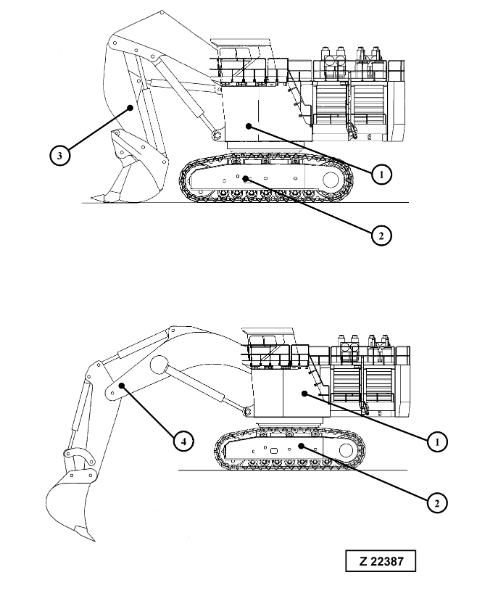 3
1
2
4
1
2
Z 22387