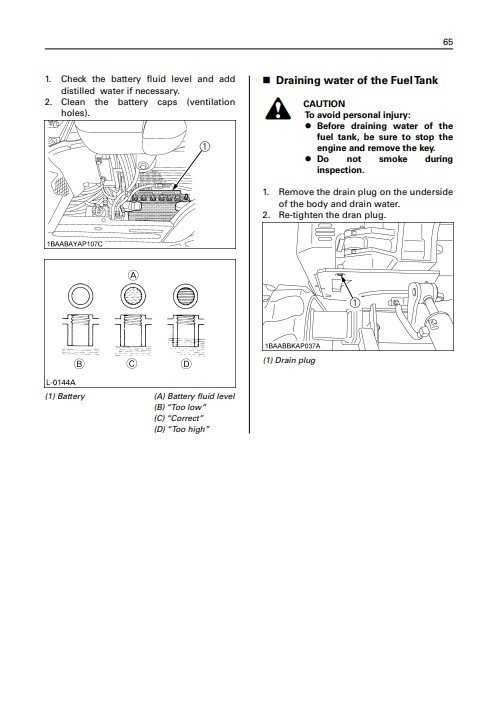 65

1. Check the battery fluid level and add distilled water if necessary.
2. Clean the battery caps (ventilation holes).

①

1BAABAYAP107C

Ⓐ

Ⓑ Ⓒ Ⓓ

L-0144A

(1) Battery

(A) Battery fluid level
(B) "Too low"
(C) "Correct"
(D) "Too high"

■ Draining water of the Fuel Tank

CAUTION
To avoid personal injury:
● Before draining water of the fuel tank, be sure to stop the engine and remove the key.
● Do not smoke during inspection.

1. Remove the drain plug on the underside of the body and drain water.
2. Re-tighten the dran plug.

①

1BAABBKAP037A

(1) Drain plug